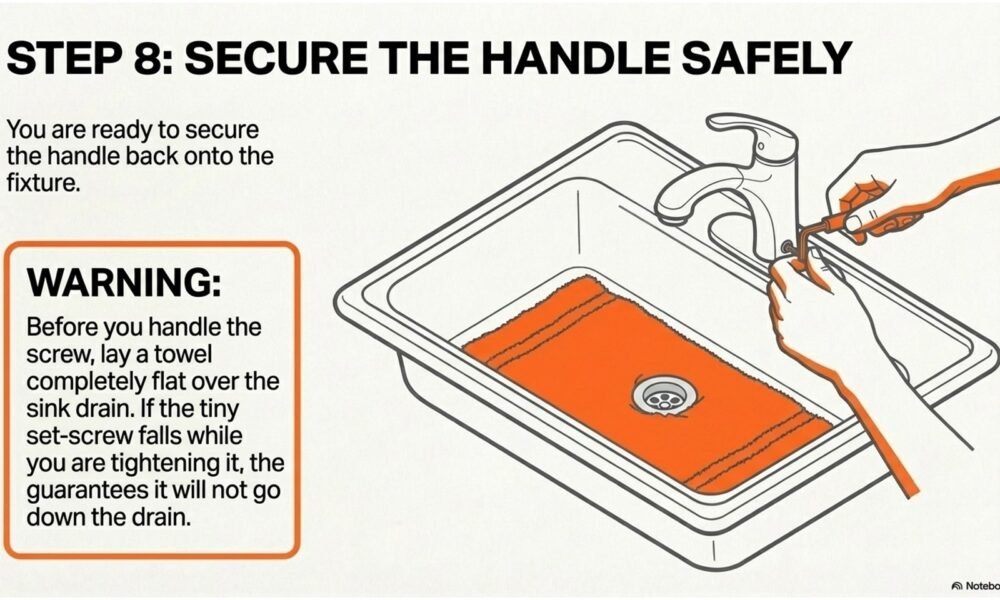 STEP 8: SECURE THE HANDLE SAFELY

You are ready to secure the handle back onto the fixture.

WARNING:

Before you handle the screw, lay a towel completely flat over the sink drain. If the tiny set-screw falls while you are tightening it, the guarantees it will not go down the drain.

Notebo