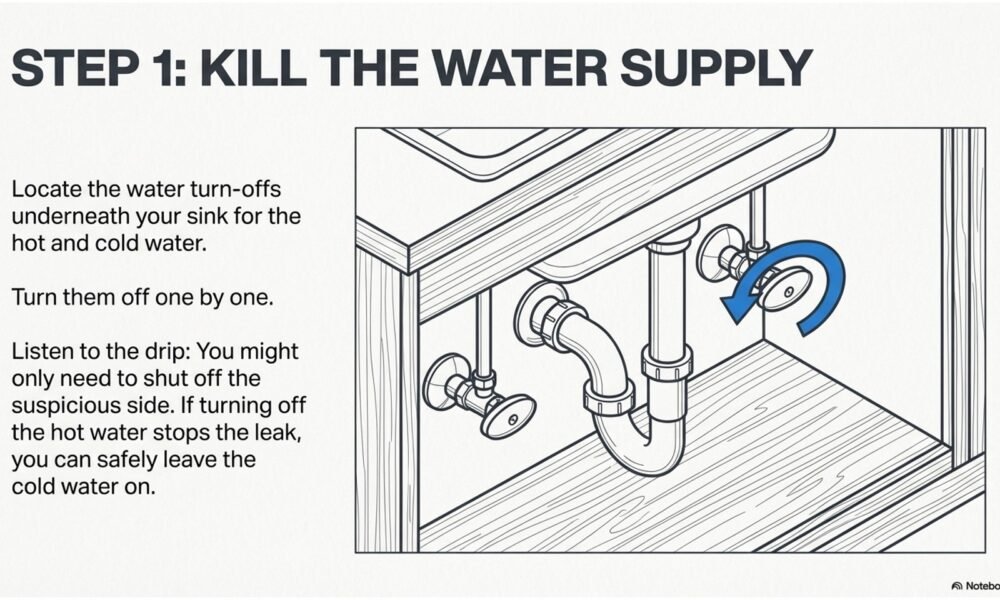 STEP 1: KILL THE WATER SUPPLY

Locate the water turn-offs underneath your sink for the hot and cold water.

Turn them off one by one.

Listen to the drip: You might only need to shut off the suspicious side. If turning off the hot water stops the leak, you can safely leave the cold water on.

Notebo