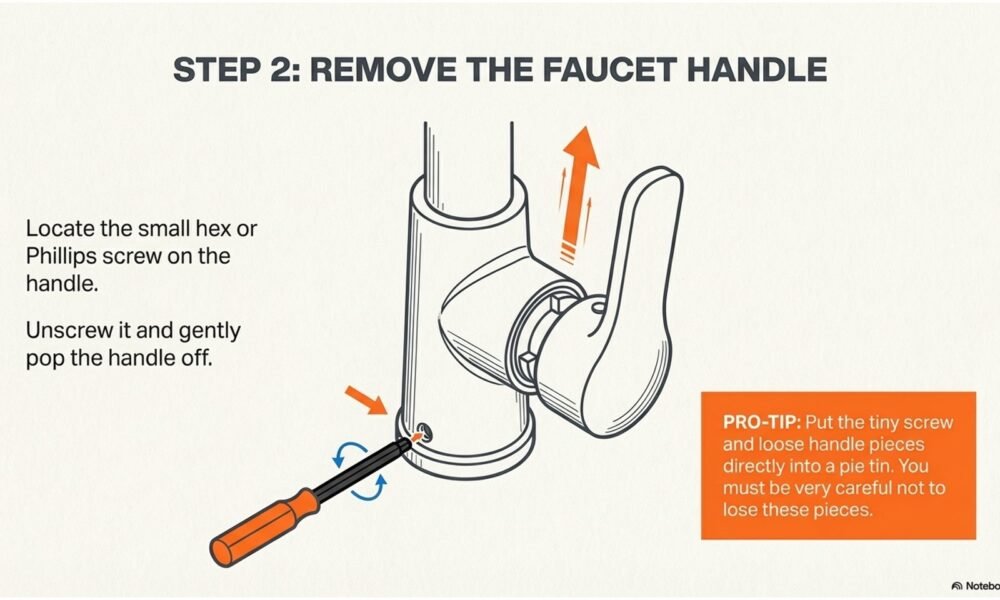 STEP 2: REMOVE THE FAUCET HANDLE

Locate the small hex or Phillips screw on the handle.

Unscrew it and gently pop the handle off.

PRO-TIP: Put the tiny screw and loose handle pieces directly into a pie tin. You must be very careful not to lose these pieces.

Notebo