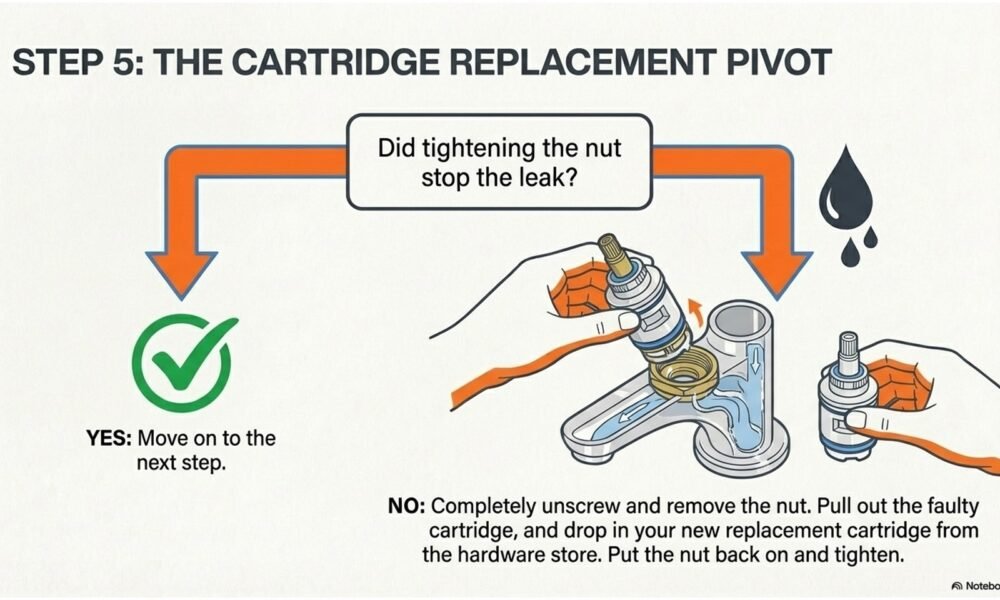 STEP 5: THE CARTRIDGE REPLACEMENT PIVOT

Did tightening the nut stop the leak?

YES: Move on to the next step.

NO: Completely unscrew and remove the nut. Pull out the faulty cartridge, and drop in your new replacement cartridge from the hardware store. Put the nut back on and tighten.

Notebo