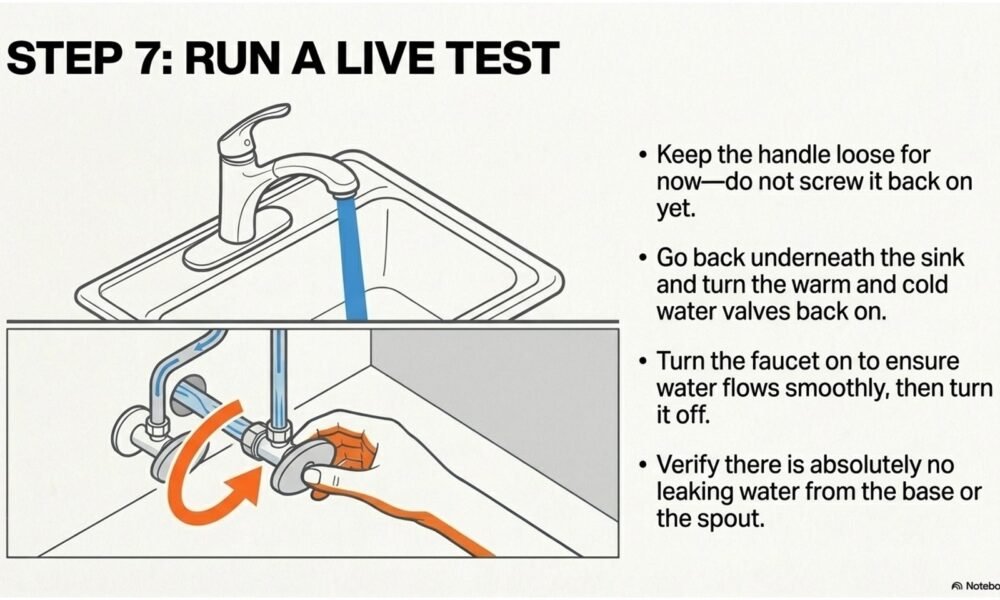 STEP 7: RUN A LIVE TEST

• Keep the handle loose for now—do not screw it back on yet.

• Go back underneath the sink and turn the warm and cold water valves back on.

• Turn the faucet on to ensure water flows smoothly, then turn it off.

• Verify there is absolutely no leaking water from the base or the spout.

Notebo